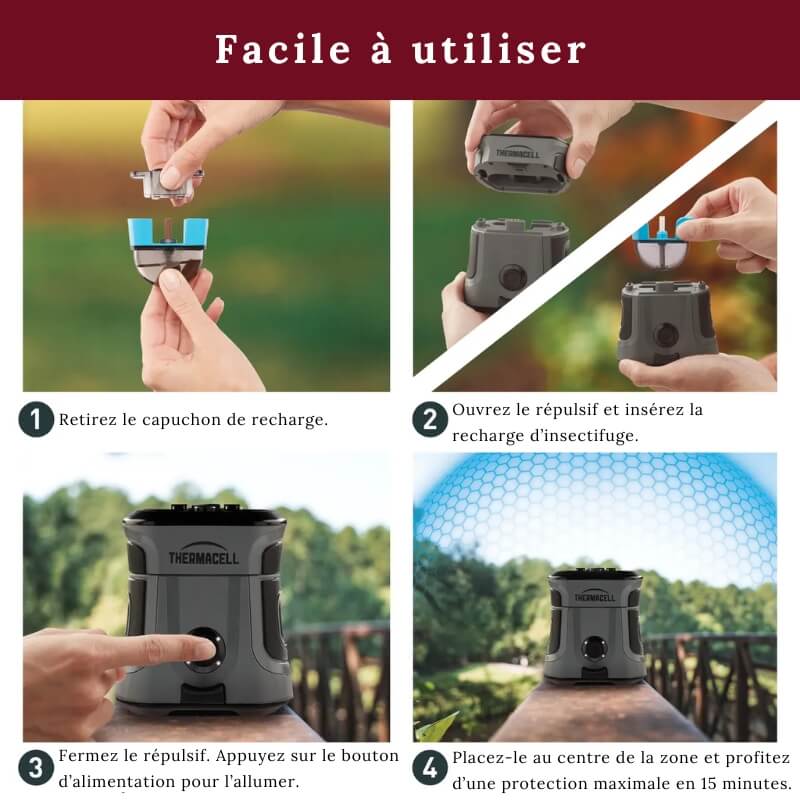 Facile à utiliser

THERMACELL

1 Retirez le capuchon de recharge.

2 Ouvrez le répulsif et insérez la recharge d'insectifuge.

THERMACELL

THERMACELL

3 Fermez le répulsif. Appuyez sur le bouton d'alimentation pour l'allumer.

4 Placez-le au centre de la zone et profitez d'une protection maximale en 15 minutes.